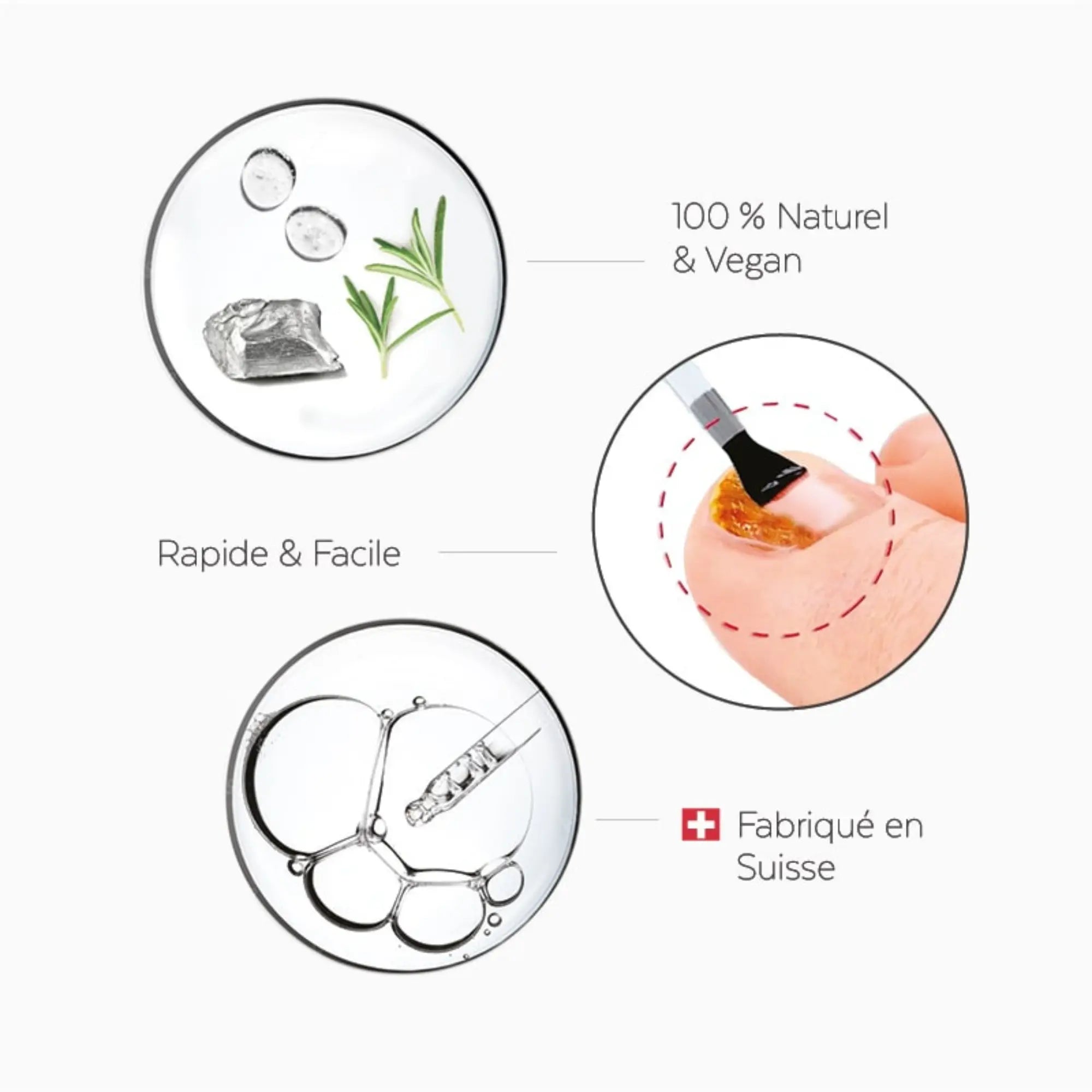 100 % Naturel
& Vegan

Rapide & Facile

Fabriqué en
Suisse