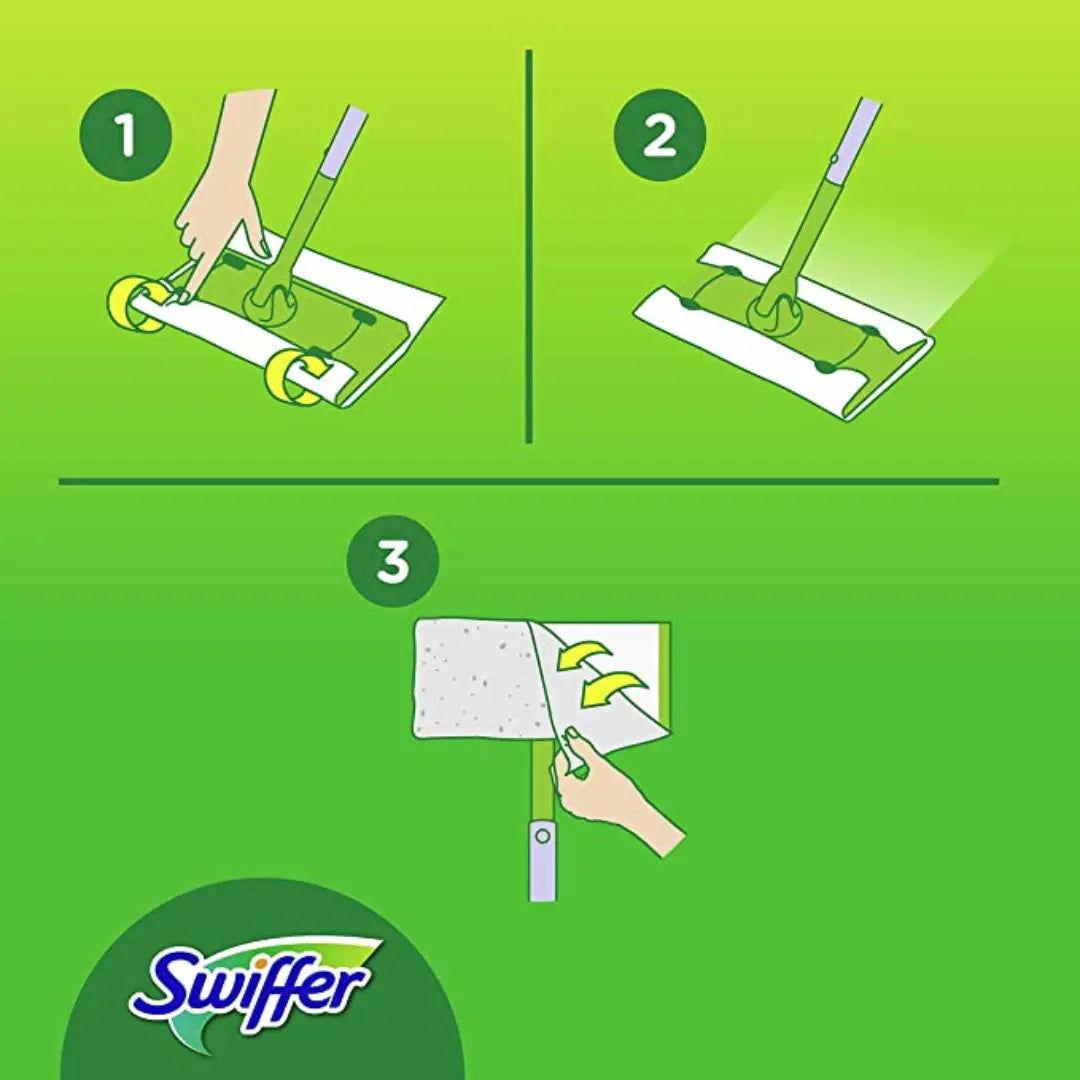 1

2

3

Swiffer